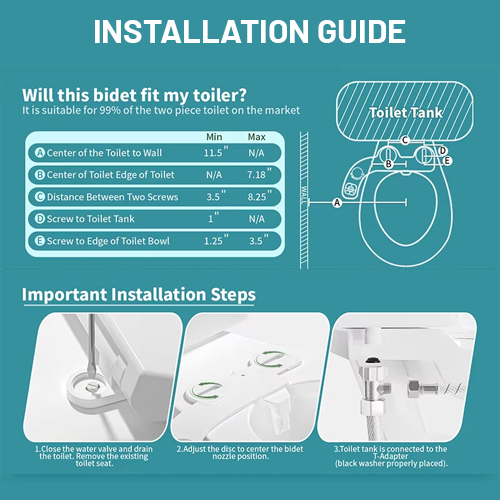 INSTALLATION GUIDE

Will this bidet fit my toiler?
It is suitable for 99% of the two piece toilet on the market

| | Min | Max |
|---|---|---|
| A Center of the Toilet to Wall | 11.5" | N/A |
| B Center of Toilet Edge of Toilet | N/A | 7.18" |
| C Distance Between Two Screws | 3.5" | 8.25" |
| D Screw to Toilet Tank | 1" | N/A |
| E Screw to Edge of Toilet Bowl | 1.25" | 3.5" |

Toilet Tank
C
D
B
E
WALL
A

Important Installation Steps

1.Close the water valve and drain the toilet. Remove the existing toilet seat.

2.Adjust the disc to center the bidet nozzle position.

3.Toilet tank is connected to the T-Adapter (black washer properly placed).