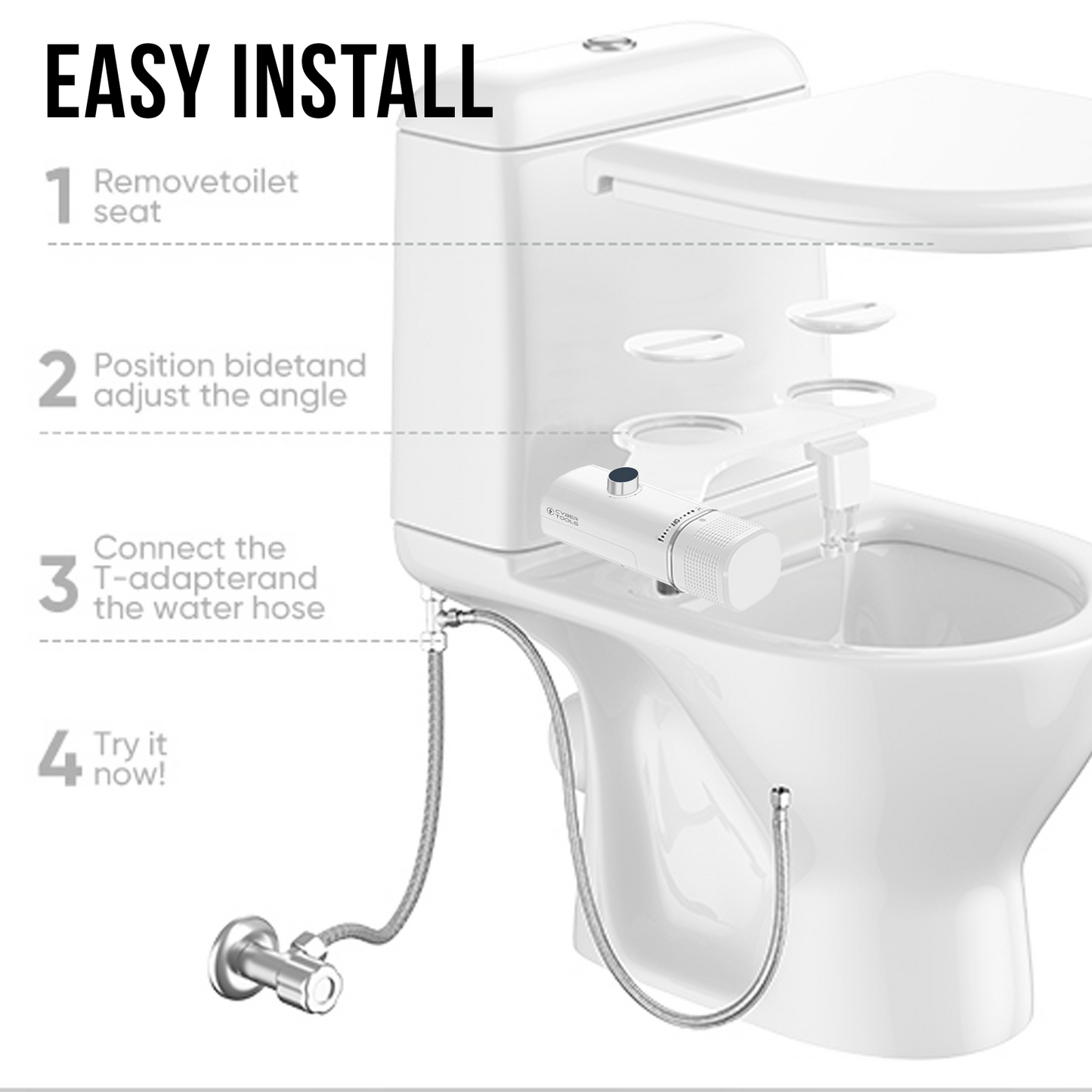 EASY INSTALL

1 Removetoilet seat

2 Position bidetand adjust the angle

3 Connect the T-adapterand the water hose

4 Try it now!

CYBER TOOLS